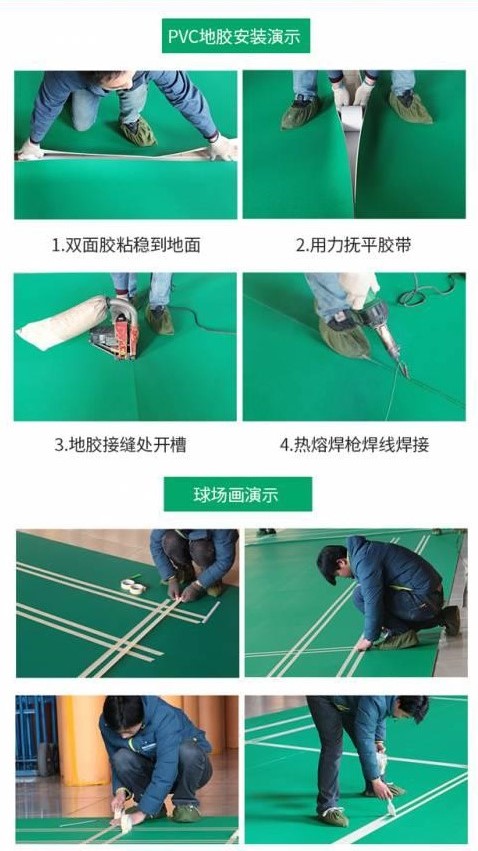 PVC地胶安装演示

1.双面胶粘稳到地面

2.用力抚平胶带

3.地胶接缝处开槽

4.热熔焊枪焊线焊接

球场画演示